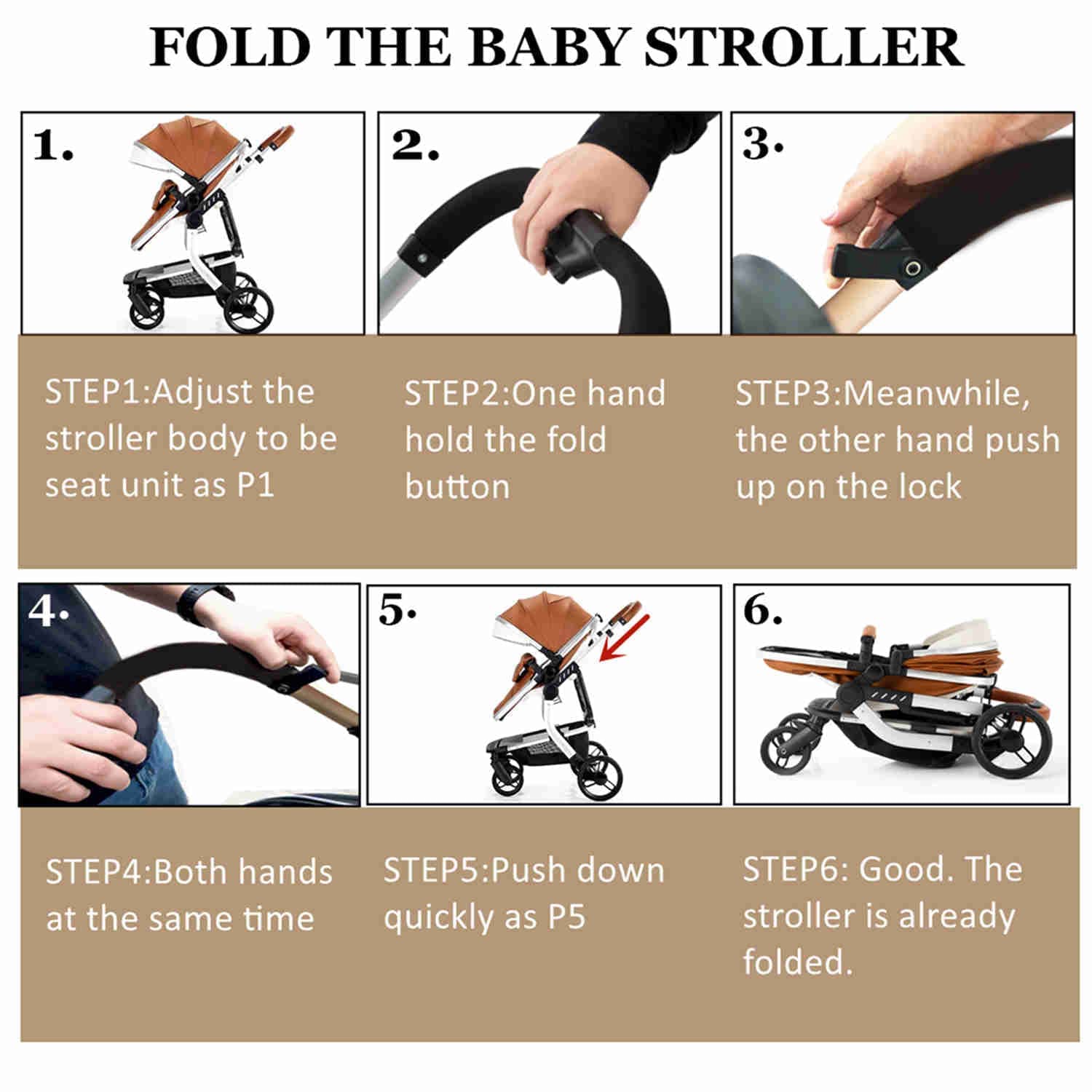 FOLD THE BABY STROLLER

1.

2.

3.

STEP1:Adjust the stroller body to be seat unit as P1

STEP2:One hand hold the fold button

STEP3:Meanwhile, the other hand push up on the lock

4.

5.

6.

STEP4:Both hands at the same time

STEP5:Push down quickly as P5

STEP6: Good. The stroller is already folded.