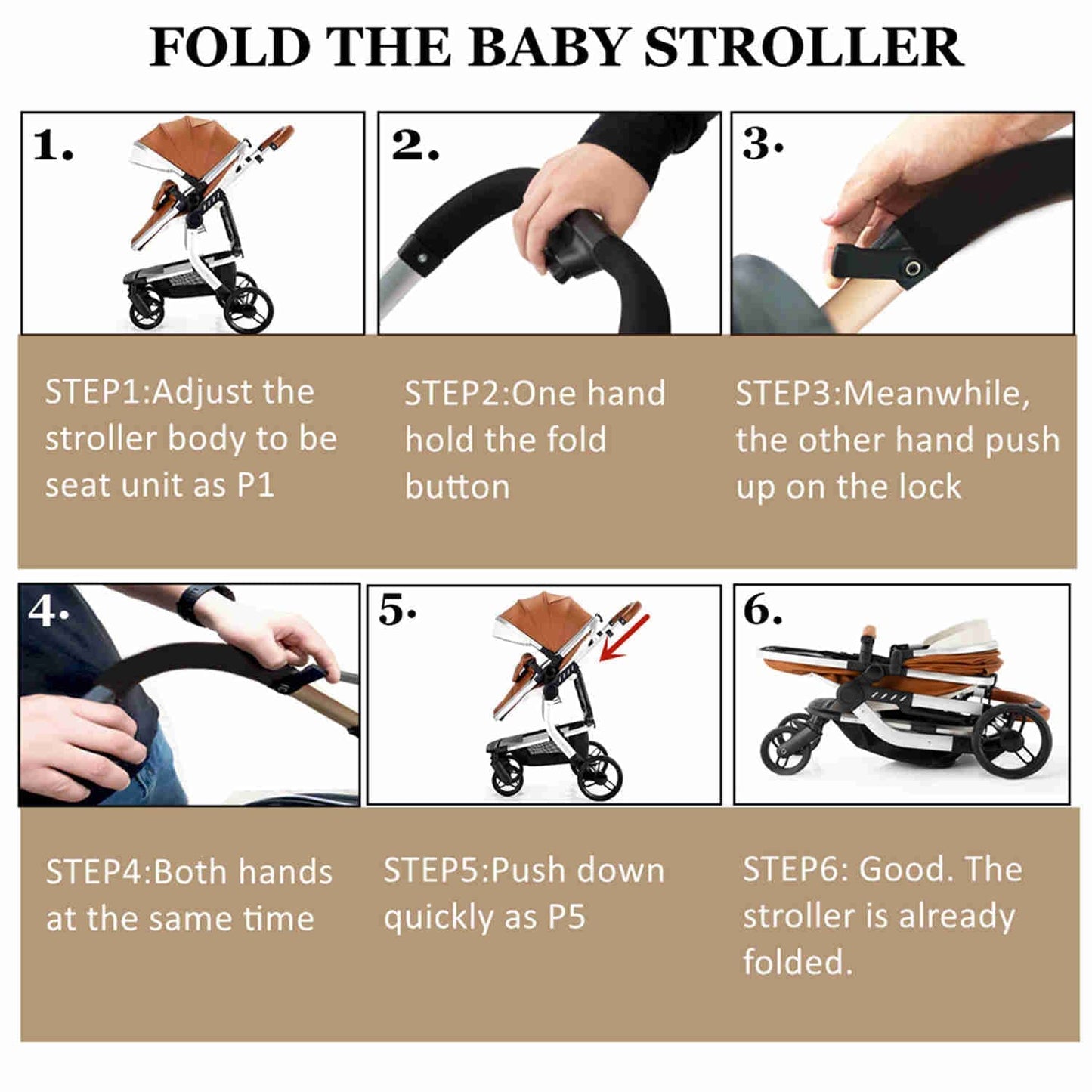 FOLD THE BABY STROLLER

1.

2.

3.

STEP1:Adjust the stroller body to be seat unit as P1

STEP2:One hand hold the fold button

STEP3:Meanwhile, the other hand push up on the lock

4.

5.

6.

STEP4:Both hands at the same time

STEP5:Push down quickly as P5

STEP6: Good. The stroller is already folded.